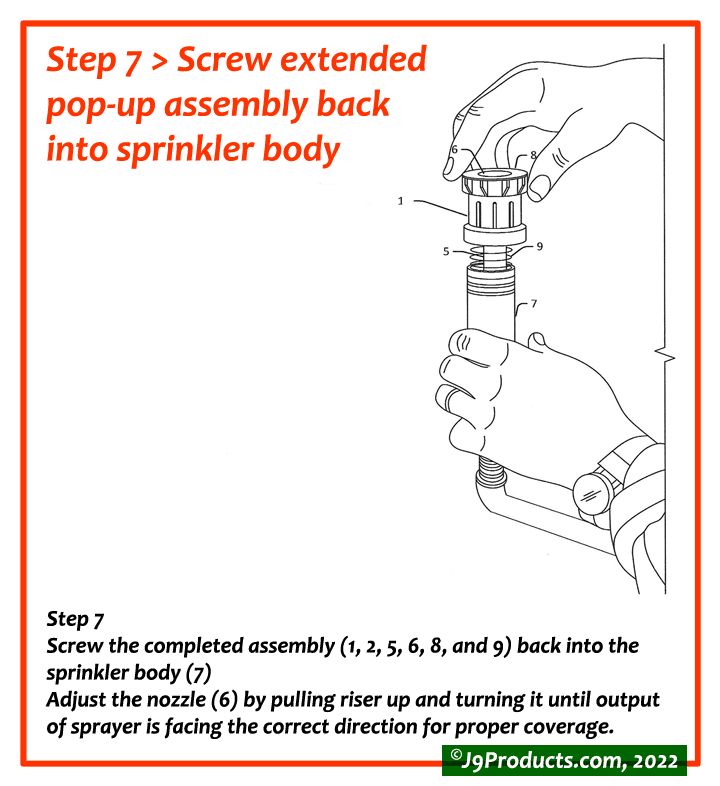 Step 7 > Screw extended pop-up assembly back into sprinkler body

6
8
1
5
9
7

Step 7
Screw the completed assembly (1, 2, 5, 6, 8, and 9) back into the sprinkler body (7)
Adjust the nozzle (6) by pulling riser up and turning it until output of sprayer is facing the correct direction for proper coverage.

©J9Products.com, 2022